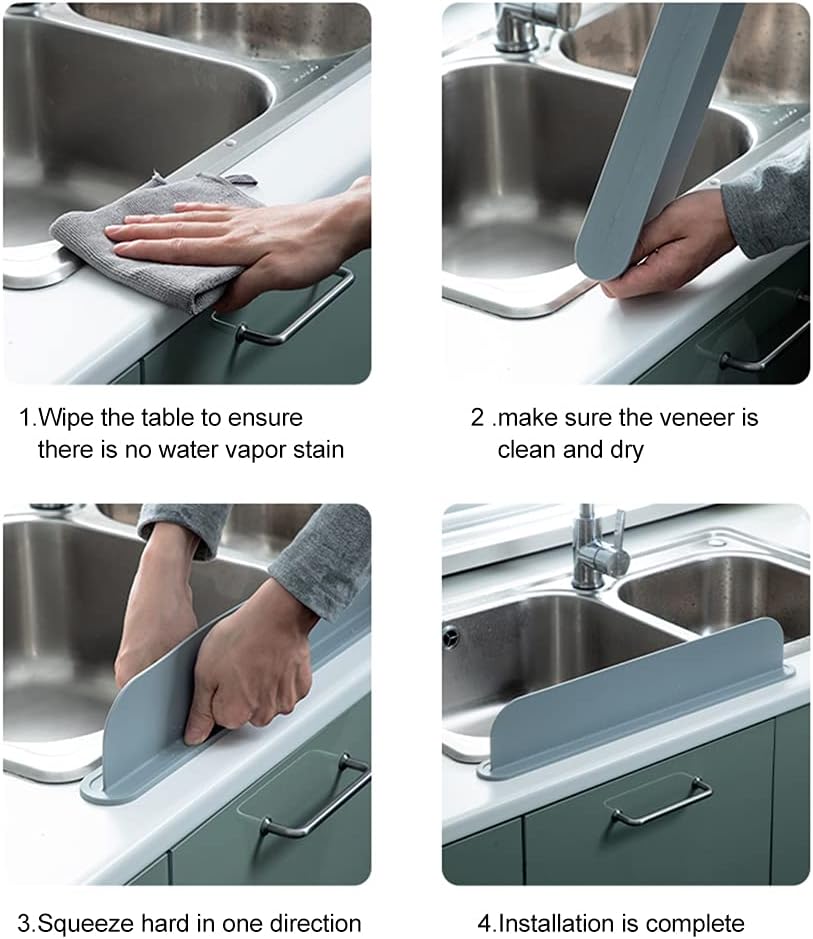 1.Wipe the table to ensure there is no water vapor stain

2 .make sure the veneer is clean and dry

3.Squeeze hard in one direction

4.Installation is complete